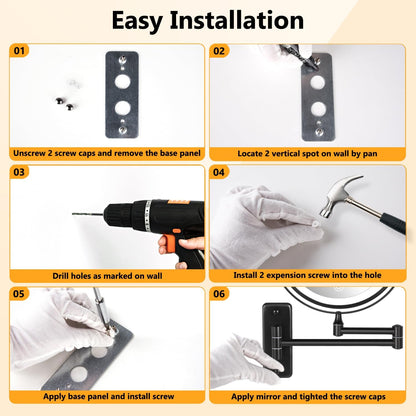 Easy Installation

01
Unscrew 2 screw caps and remove the base panel

02
Locate 2 vertical spot on wall by pan

03
Drill holes as marked on wall

04
Install 2 expension screw into the hole

05
Apply base panel and install screw

06
Apply mirror and tighted the screw caps